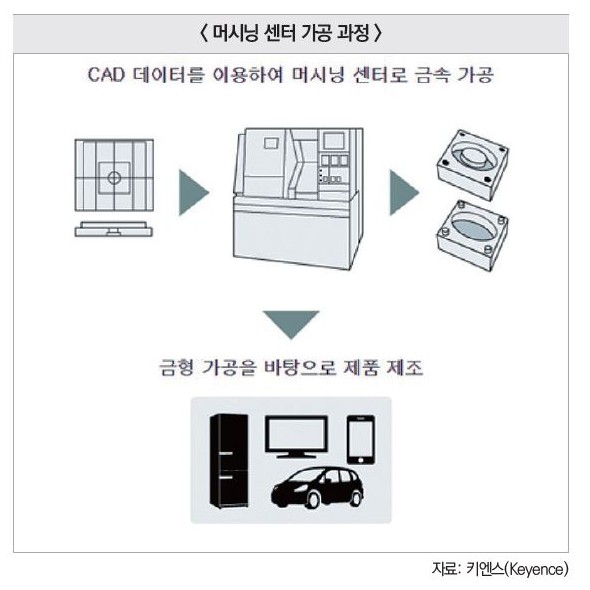 〈 머시닝 센터 가공 과정 〉

CAD 데이터를 이용하여 머시닝 센터로 금속 가공

금형 가공을 바탕으로 제품 제조

자료: 키엔스(Keyence)